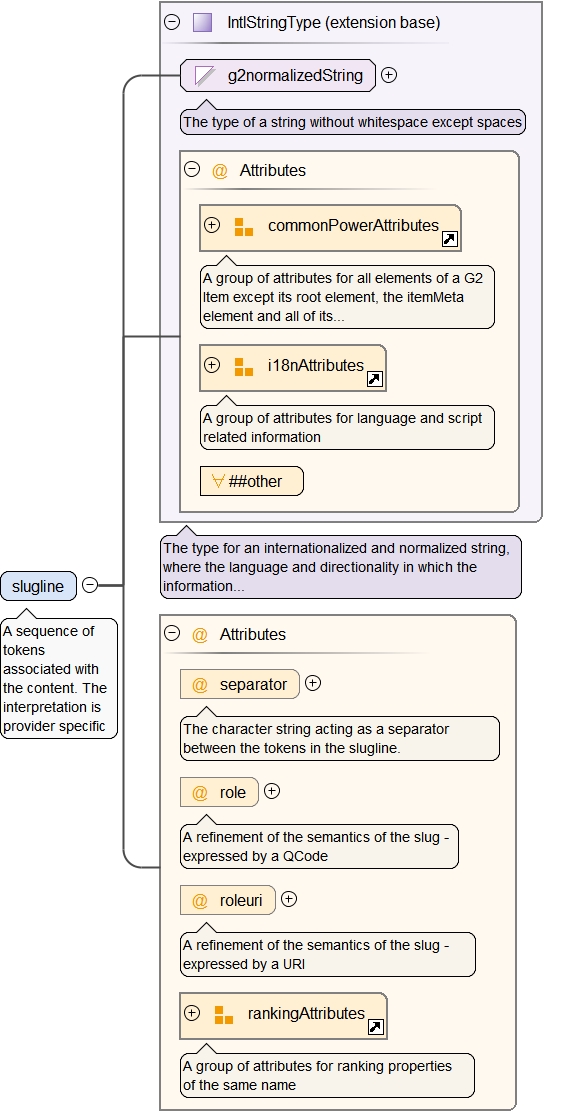 IntlStringType (extension base)

g2normalizedString

The type of a string without whitespace except spaces

@ Attributes

commonPowerAttributes

A group of attributes for all elements of a G2 Item except its root element, the itemMeta element and all of its...

i18nAttributes

A group of attributes for language and script related information

∀ ##other

The type for an internationalized and normalized string, where the language and directionality in which the information...

slugline

A sequence of tokens associated with the content. The interpretation is provider specific

@ Attributes

@ separator

The character string acting as a separator between the tokens in the slugline.

@ role

A refinement of the semantics of the slug - expressed by a QCode

@ roleuri

A refinement of the semantics of the slug - expressed by a URI

rankingAttributes

A group of attributes for ranking properties of the same name